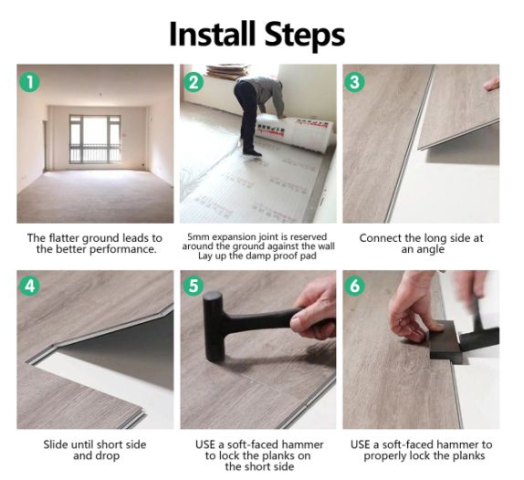 Install Steps

1

The flatter ground leads to the better performance.

2

5mm expansion joint is reserved around the ground against the wall Lay up the damp proof pad

3

Connect the long side at an angle

4

Slide until short side and drop

5

USE a soft-faced hammer to lock the planks on the short side

6

USE a soft-faced hammer to properly lock the planks