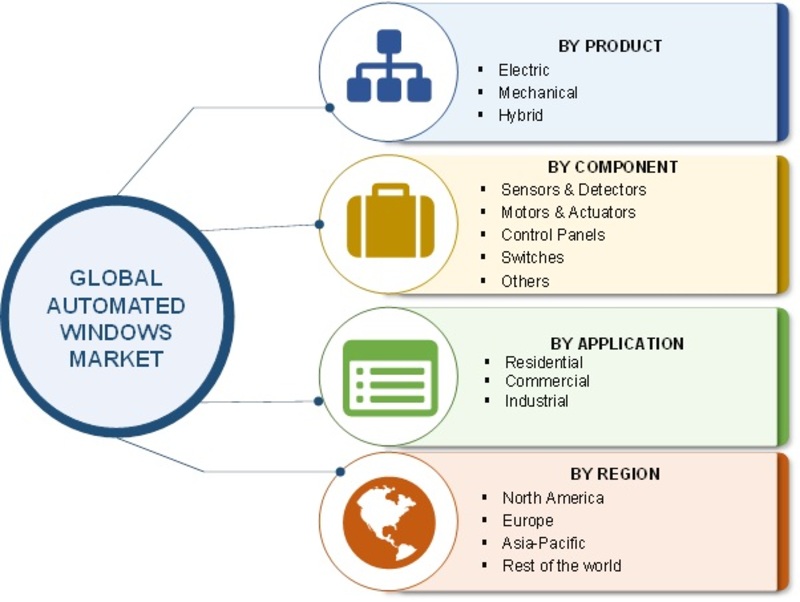 GLOBAL AUTOMATED WINDOWS MARKET

BY PRODUCT
- Electric
- Mechanical
- Hybrid

BY COMPONENT
- Sensors & Detectors
- Motors & Actuators
- Control Panels
- Switches
- Others

BY APPLICATION
- Residential
- Commercial
- Industrial

BY REGION
- North America
- Europe
- Asia-Pacific
- Rest of the world