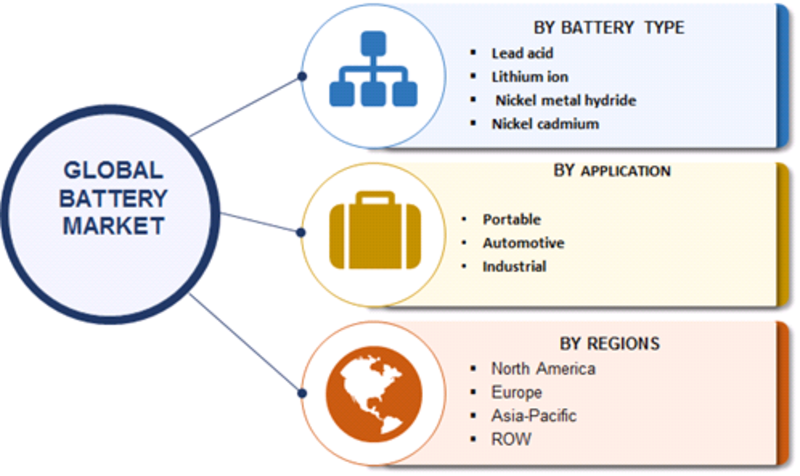 GLOBAL BATTERY MARKET

BY BATTERY TYPE
▪ Lead acid
▪ Lithium ion
▪ Nickel metal hydride
▪ Nickel cadmium

BY APPLICATION
• Portable
• Automotive
• Industrial

BY REGIONS
▪ North America
▪ Europe
▪ Asia-Pacific
▪ ROW