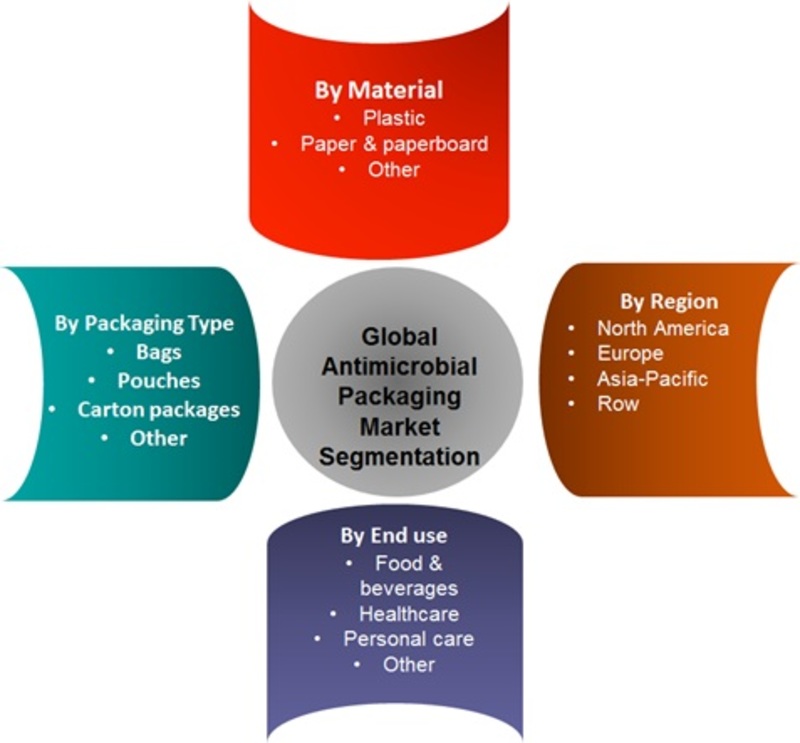 By Material
• Plastic
• Paper & paperboard
• Other

By Packaging Type
• Bags
• Pouches
• Carton packages
• Other

Global Antimicrobial Packaging Market Segmentation

By Region
• North America
• Europe
• Asia-Pacific
• Row

By End use
• Food & beverages
• Healthcare
• Personal care
• Other