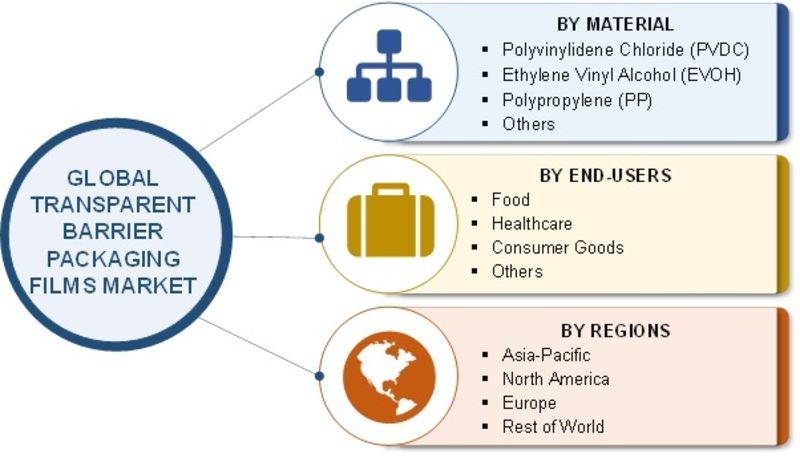 GLOBAL TRANSPARENT BARRIER PACKAGING FILMS MARKET

BY MATERIAL
- Polyvinylidene Chloride (PVDC)
- Ethylene Vinyl Alcohol (EVOH)
- Polypropylene (PP)
- Others

BY END-USERS
- Food
- Healthcare
- Consumer Goods
- Others

BY REGIONS
- Asia-Pacific
- North America
- Europe
- Rest of World