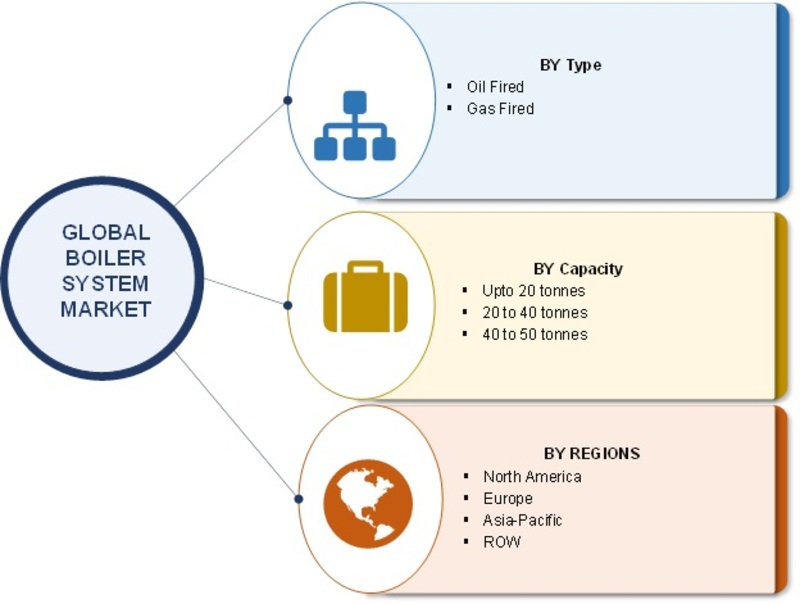 GLOBAL BOILER SYSTEM MARKET

BY Type
▪ Oil Fired
▪ Gas Fired

BY Capacity
▪ Upto 20 tonnes
▪ 20 to 40 tonnes
▪ 40 to 50 tonnes

BY REGIONS
▪ North America
▪ Europe
▪ Asia-Pacific
▪ ROW