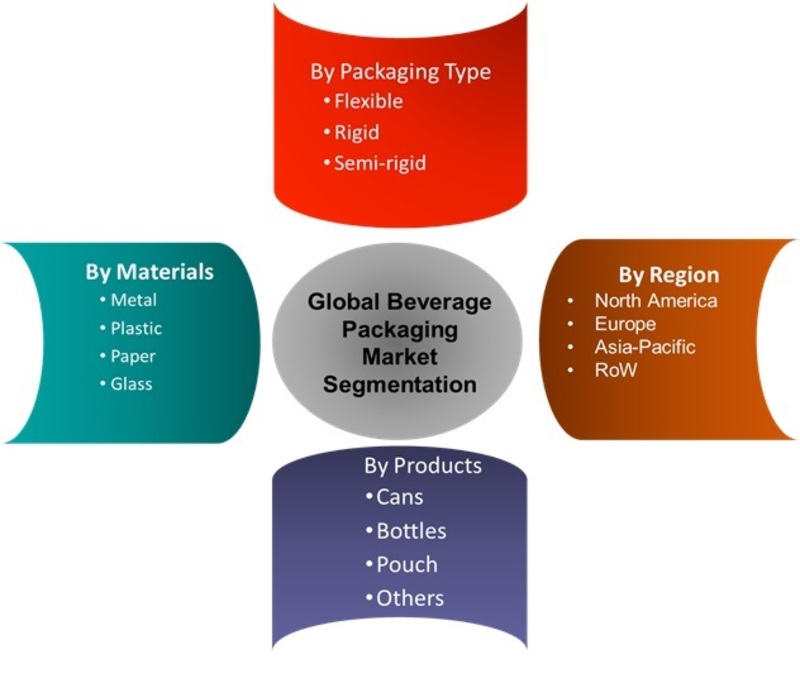 By Packaging Type
• Flexible
• Rigid
• Semi-rigid

By Materials
• Metal
• Plastic
• Paper
• Glass

Global Beverage Packaging Market Segmentation

By Region
• North America
• Europe
• Asia-Pacific
• RoW

By Products
• Cans
• Bottles
• Pouch
• Others