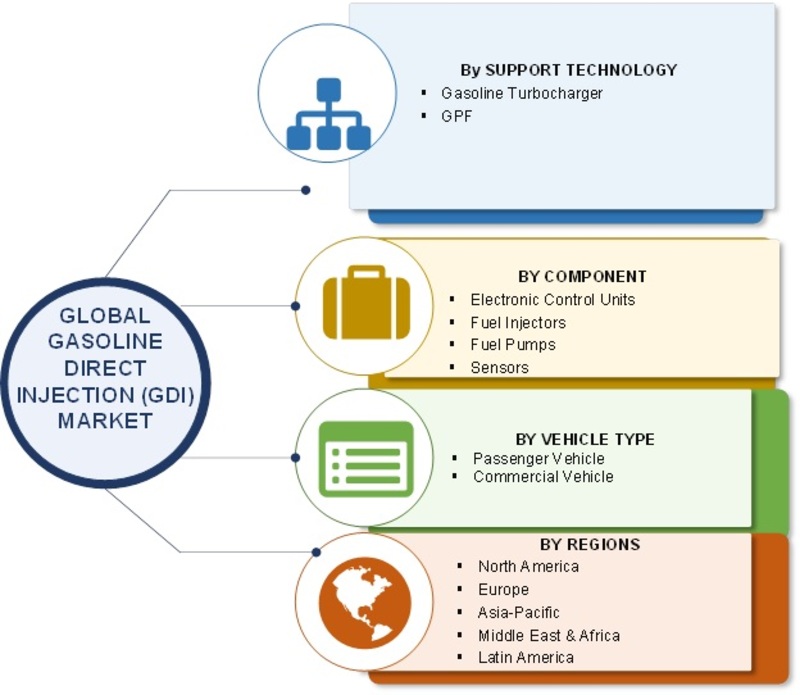 GLOBAL GASOLINE DIRECT INJECTION (GDI) MARKET

By SUPPORT TECHNOLOGY
- Gasoline Turbocharger
- GPF

BY COMPONENT
- Electronic Control Units
- Fuel Injectors
- Fuel Pumps
- Sensors

BY VEHICLE TYPE
- Passenger Vehicle
- Commercial Vehicle

BY REGIONS
- North America
- Europe
- Asia-Pacific
- Middle East & Africa
- Latin America