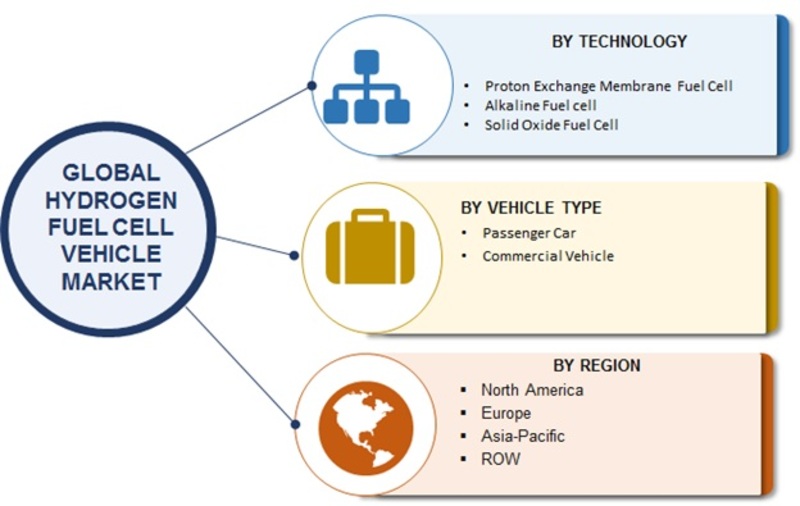 GLOBAL HYDROGEN FUEL CELL VEHICLE MARKET

BY TECHNOLOGY
• Proton Exchange Membrane Fuel Cell
• Alkaline Fuel cell
• Solid Oxide Fuel Cell

BY VEHICLE TYPE
• Passenger Car
• Commercial Vehicle

BY REGION
▪ North America
▪ Europe
▪ Asia-Pacific
▪ ROW