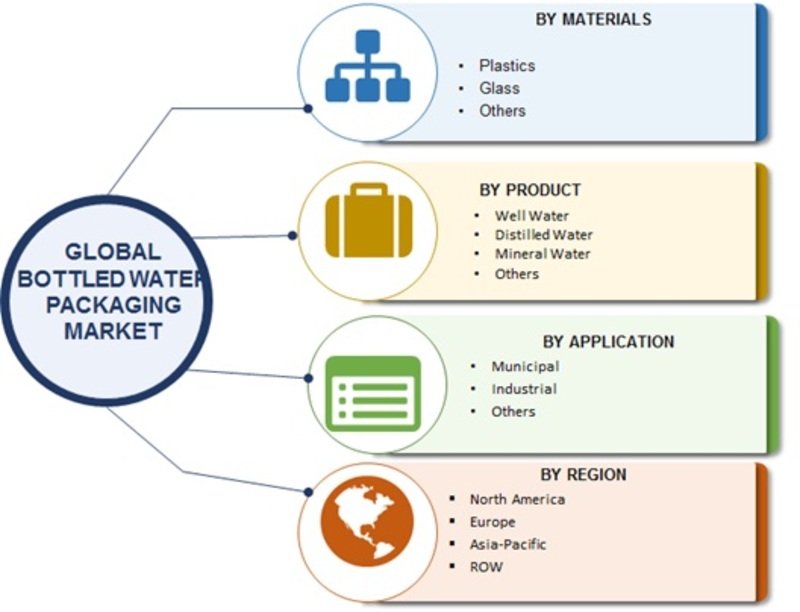 GLOBAL BOTTLED WATER PACKAGING MARKET

BY MATERIALS
• Plastics
• Glass
• Others

BY PRODUCT
• Well Water
• Distilled Water
• Mineral Water
• Others

BY APPLICATION
• Municipal
• Industrial
• Others

BY REGION
▪ North America
▪ Europe
▪ Asia-Pacific
▪ ROW