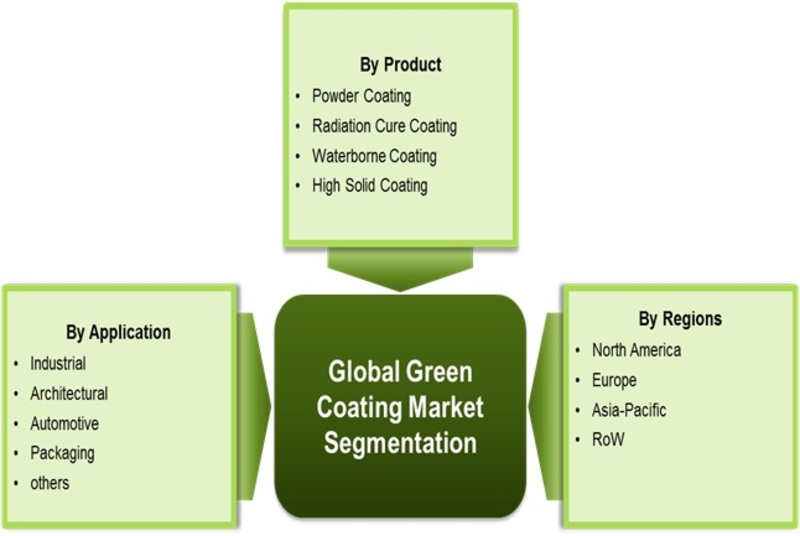 By Product
• Powder Coating
• Radiation Cure Coating
• Waterborne Coating
• High Solid Coating

By Application
• Industrial
• Architectural
• Automotive
• Packaging
• others

Global Green Coating Market Segmentation

By Regions
• North America
• Europe
• Asia-Pacific
• RoW