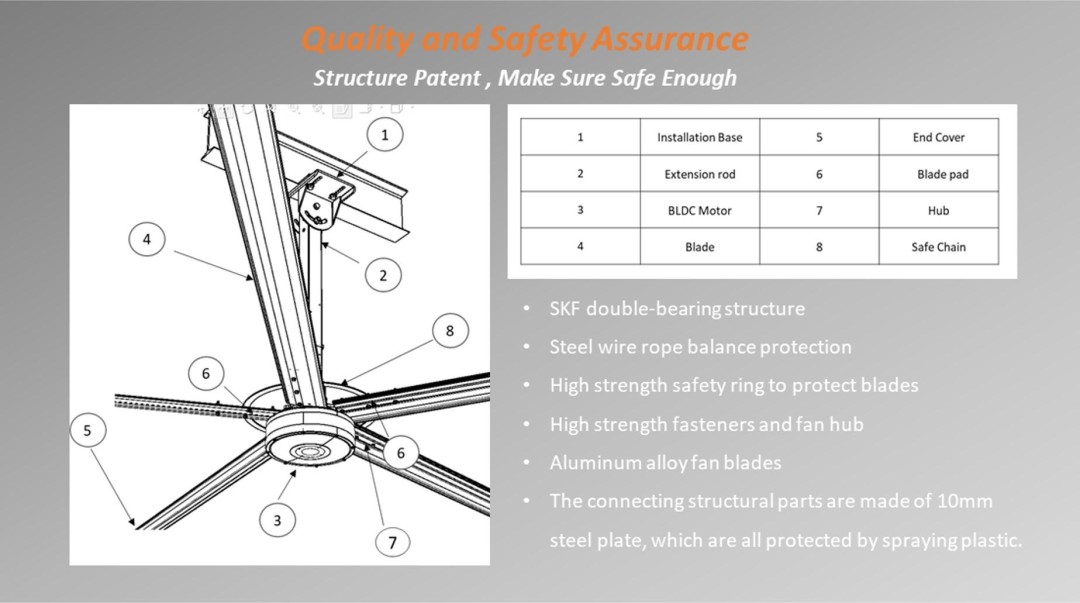 Quality and Safety Assurance

Structure Patent , Make Sure Safe Enough

1
4
2
8
6
5
6
3
7

| 1 | Installation Base | 5 | End Cover |
|---|---|---|---|
| 2 | Extension rod | 6 | Blade pad |
| 3 | BLDC Motor | 7 | Hub |
| 4 | Blade | 8 | Safe Chain |

• SKF double-bearing structure
• Steel wire rope balance protection
• High strength safety ring to protect blades
• High strength fasteners and fan hub
• Aluminum alloy fan blades
• The connecting structural parts are made of 10mm steel plate, which are all protected by spraying plastic.