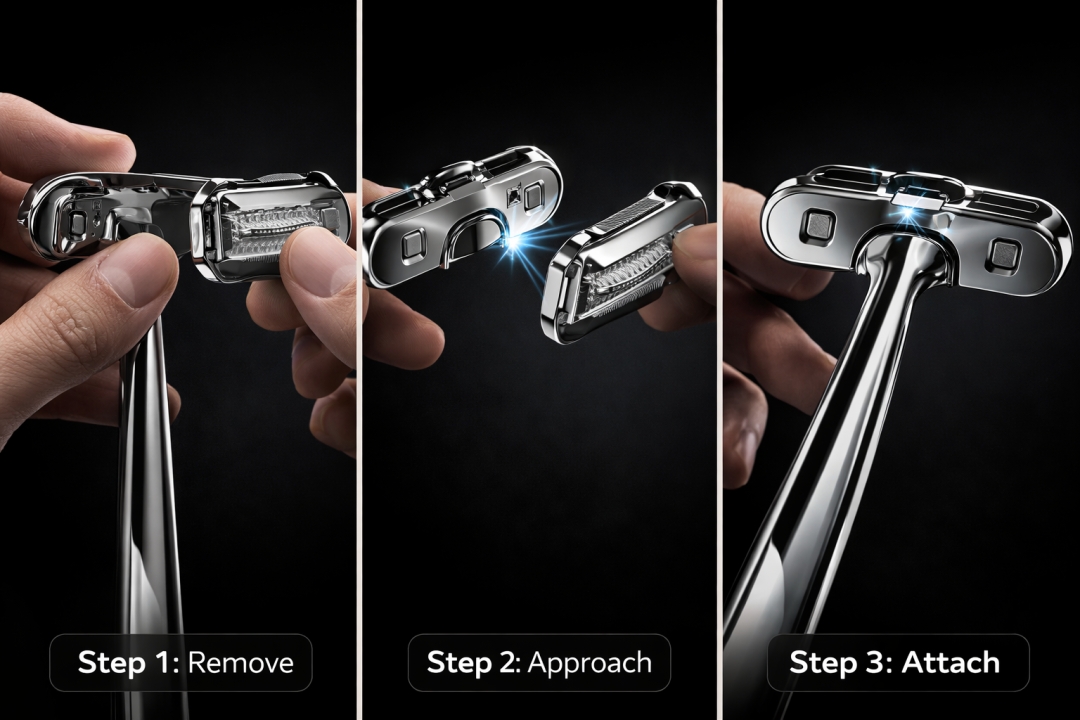 Step 1: Remove

Step 2: Approach

Step 3: Attach