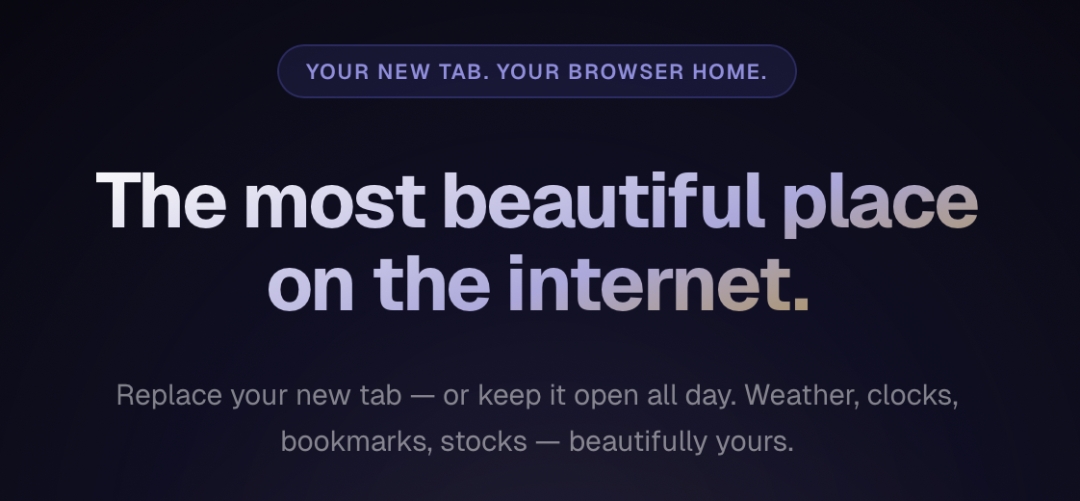 YOUR NEW TAB. YOUR BROWSER HOME.

The most beautiful place on the internet.

Replace your new tab — or keep it open all day. Weather, clocks, bookmarks, stocks — beautifully yours.