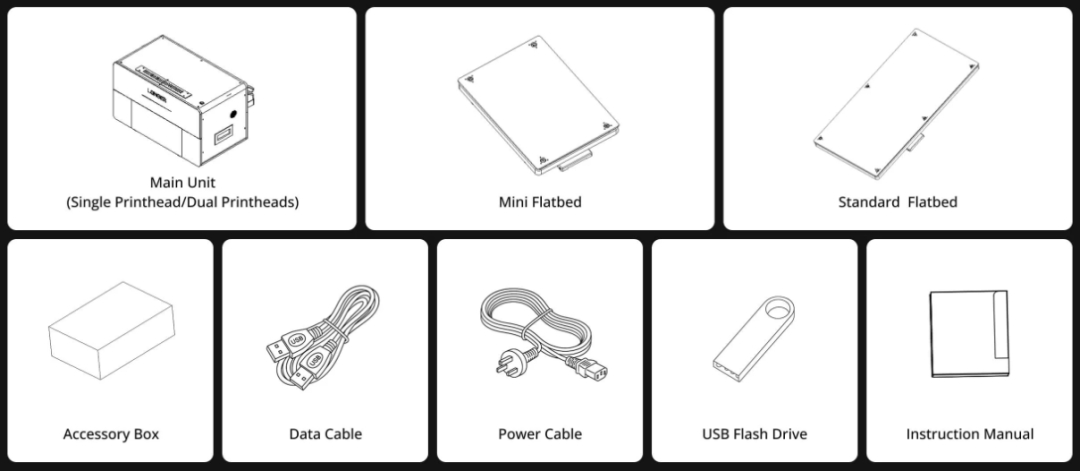 Main Unit
(Single Printhead/Dual Printheads)

Mini Flatbed

Standard Flatbed

Accessory Box

USB
USB
Data Cable

Power Cable

USB Flash Drive

Instruction Manual