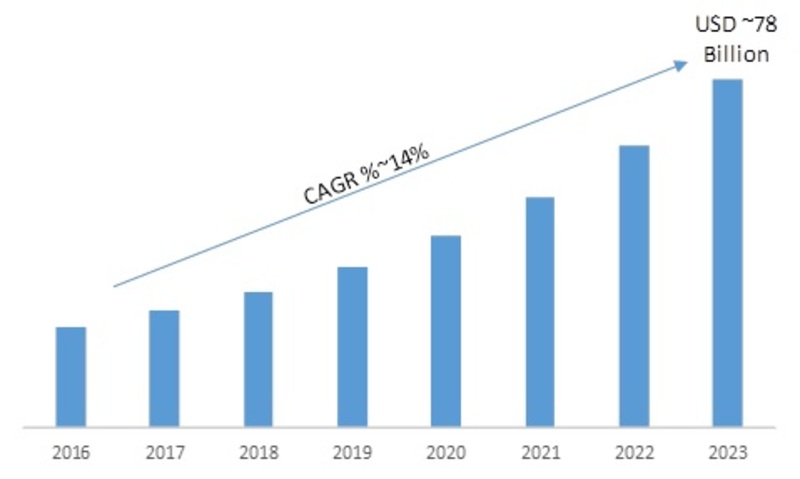 USD ~78 Billion

CAGR %~14%

2016
2017
2018
2019
2020
2021
2022
2023