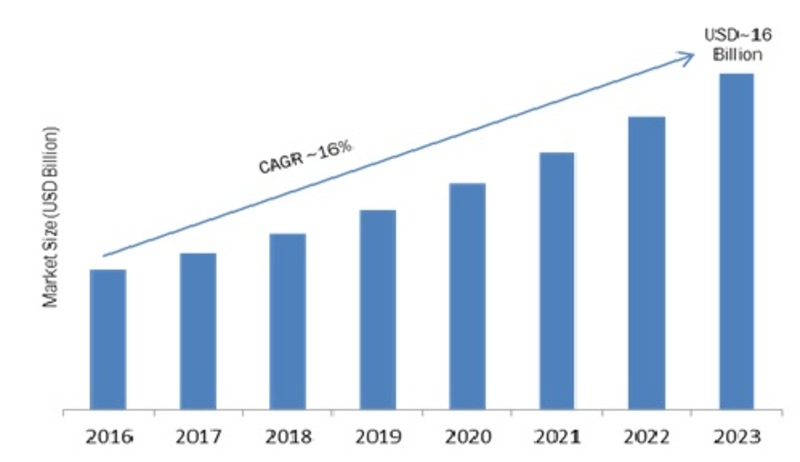 USD~16 Billion

CAGR ~16%

Market Size (USD Billion)

2016
2017
2018
2019
2020
2021
2022
2023